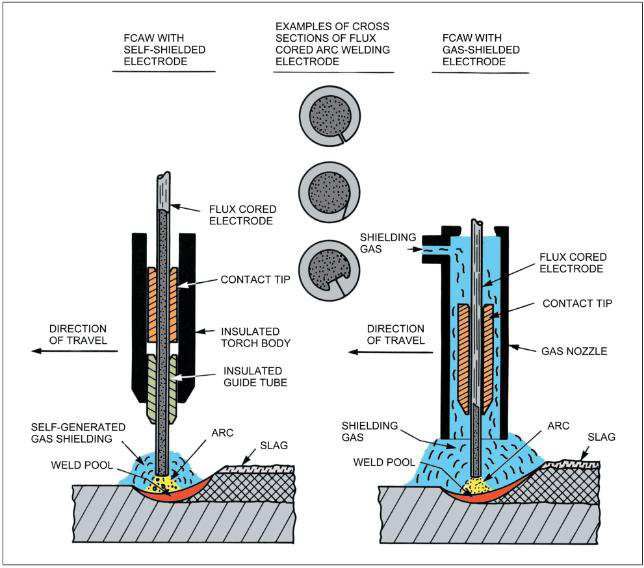 FCAW WITH SELF-SHIELDED ELECTRODE

EXAMPLES OF CROSS SECTIONS OF FLUX CORED ARC WELDING ELECTRODE

FCAW WITH GAS-SHIELDED ELECTRODE

FLUX CORED ELECTRODE

CONTACT TIP

DIRECTION OF TRAVEL

INSULATED TORCH BODY

INSULATED GUIDE TUBE

SELF-GENERATED GAS SHIELDING

ARC

SLAG

WELD POOL

SHIELDING GAS

FLUX CORED ELECTRODE

CONTACT TIP

DIRECTION OF TRAVEL

GAS NOZZLE

SHIELDING GAS

ARC

SLAG

WELD POOL