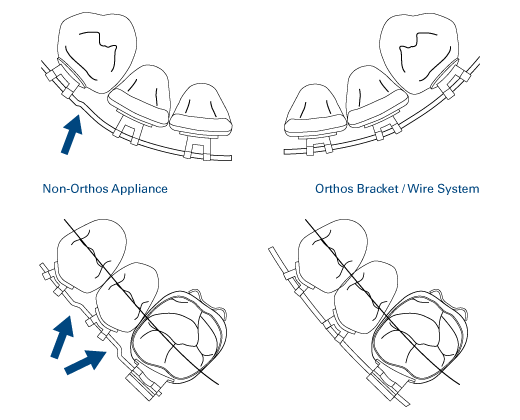 Non-Orthos Appliance

Orthos Bracket / Wire System