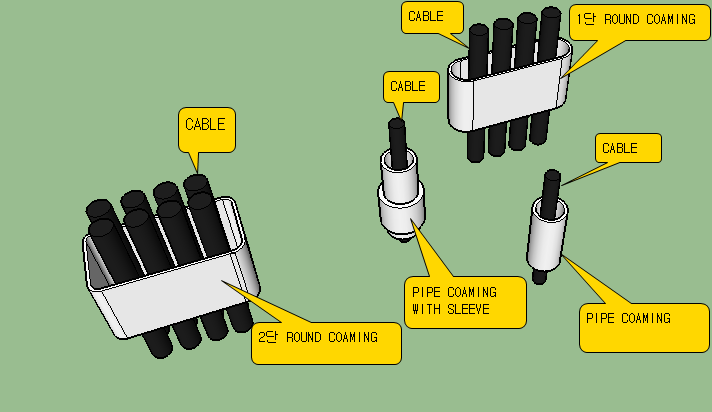 CABLE

1단 ROUND COAMING

CABLE

CABLE

CABLE

PIPE COAMING WITH SLEEVE

2단 ROUND COAMING

PIPE COAMING